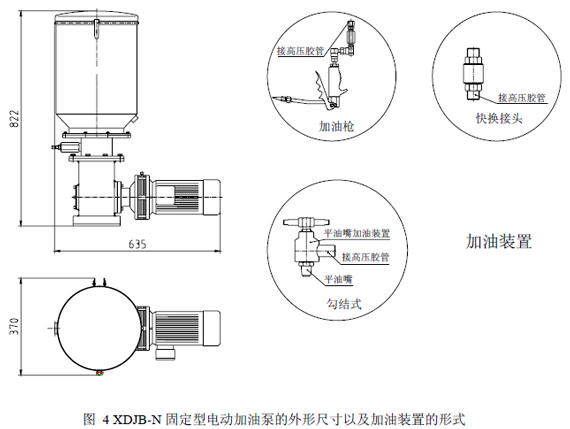 822

635

370

接高压胶管

加油枪

接高压胶管

快换接头

平油嘴加油装置

接高压胶管

平油嘴

勾结式

加油装置

图 4 XDJB-N 固定型电动加油泵的外形尺寸以及加油装置的形式