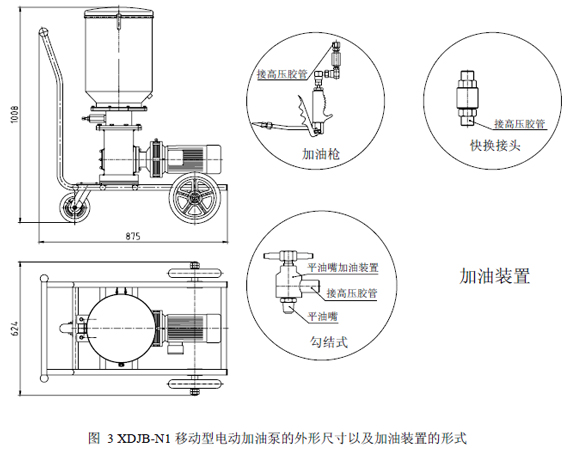 1008

875

624

接高压胶管

加油枪

接高压胶管

快换接头

平油嘴加油装置

接高压胶管

平油嘴

勾结式

加油装置

图 3 XDJB-N1 移动型电动加油泵的外形尺寸以及加油装置的形式